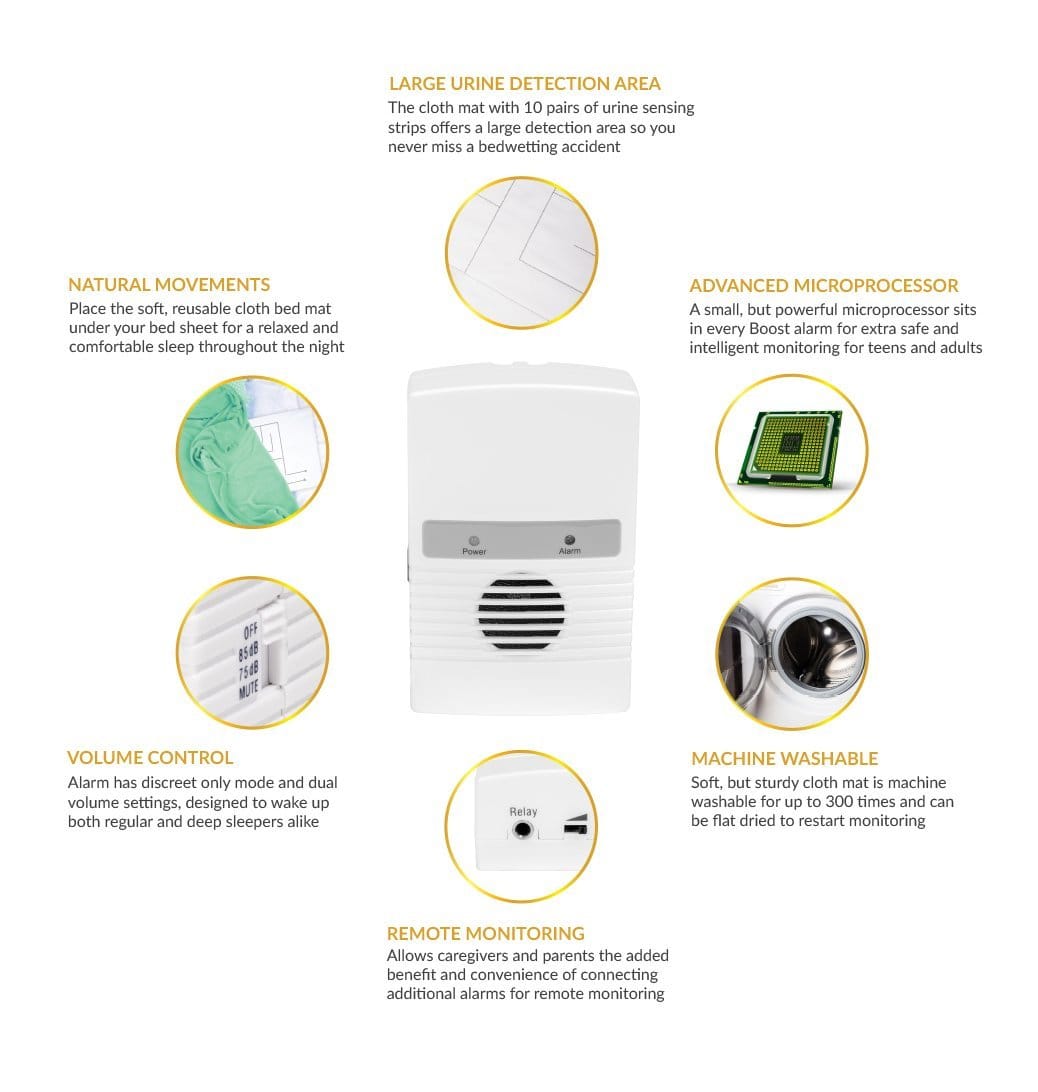 LARGE URINE DETECTION AREA
The cloth mat with 10 pairs of urine sensing strips offers a large detection area so you never miss a bedwetting accident

NATURAL MOVEMENTS
Place the soft, reusable cloth bed mat under your bed sheet for a relaxed and comfortable sleep throughout the night

ADVANCED MICROPROCESSOR
A small, but powerful microprocessor sits in every Boost alarm for extra safe and intelligent monitoring for teens and adults

Power
Alarm

OFF
85dB
75dB
MUTE

VOLUME CONTROL
Alarm has discreet only mode and dual volume settings, designed to wake up both regular and deep sleepers alike

MACHINE WASHABLE
Soft, but sturdy cloth mat is machine washable for up to 300 times and can be flat dried to restart monitoring

Relay

REMOTE MONITORING
Allows caregivers and parents the added benefit and convenience of connecting additional alarms for remote monitoring